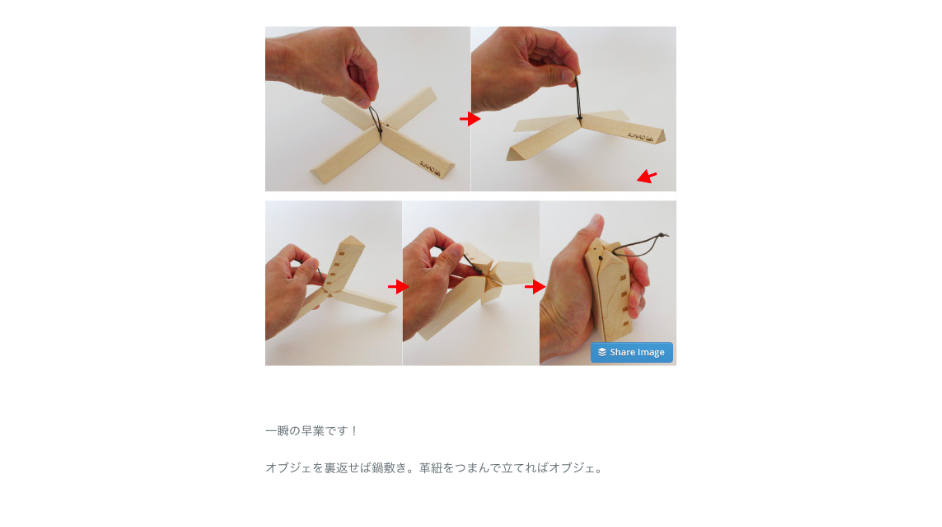 Share Image

一瞬の早業です！

オブジェを裏返せば鍋敷き。革紐をつまんで立てればオブジェ。